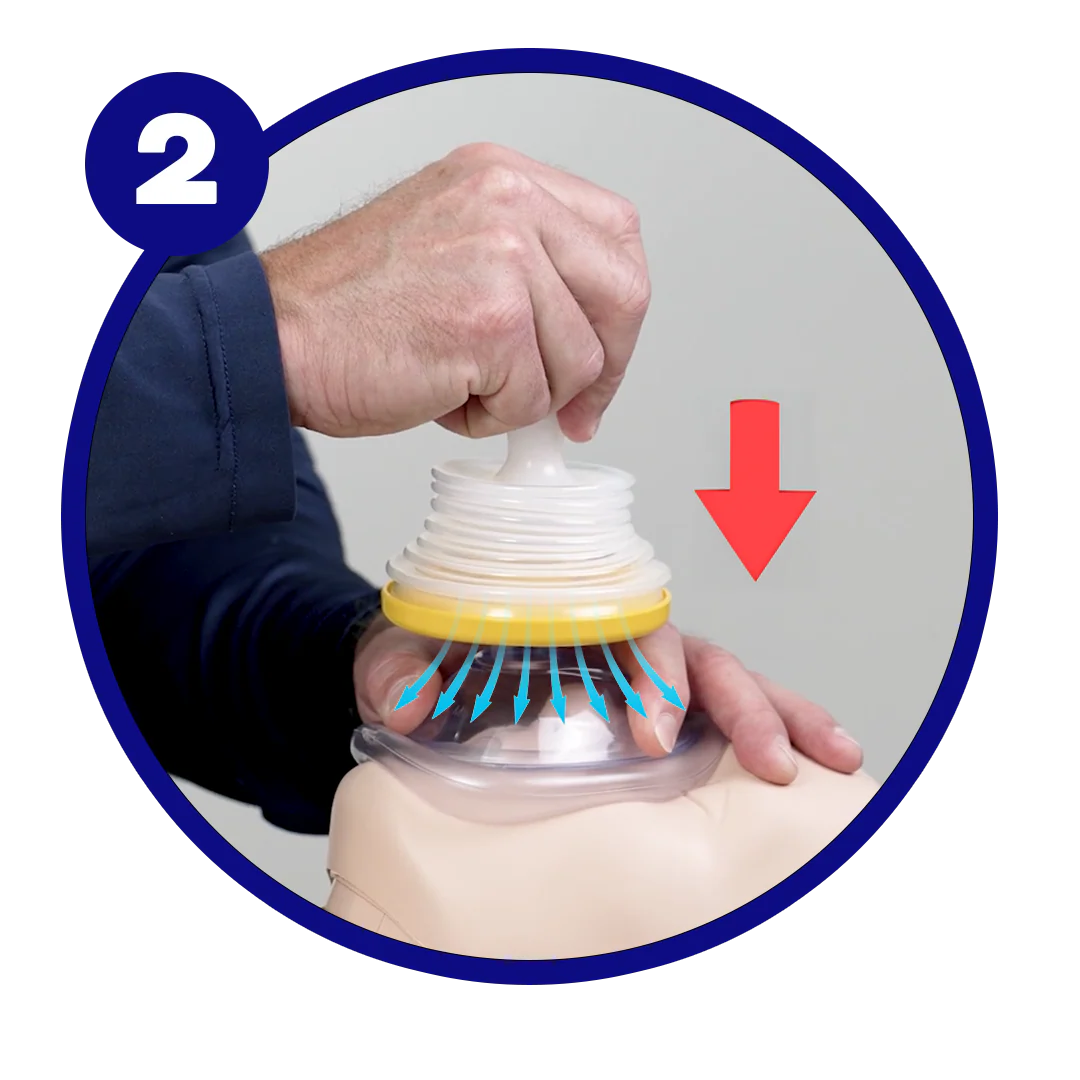 2